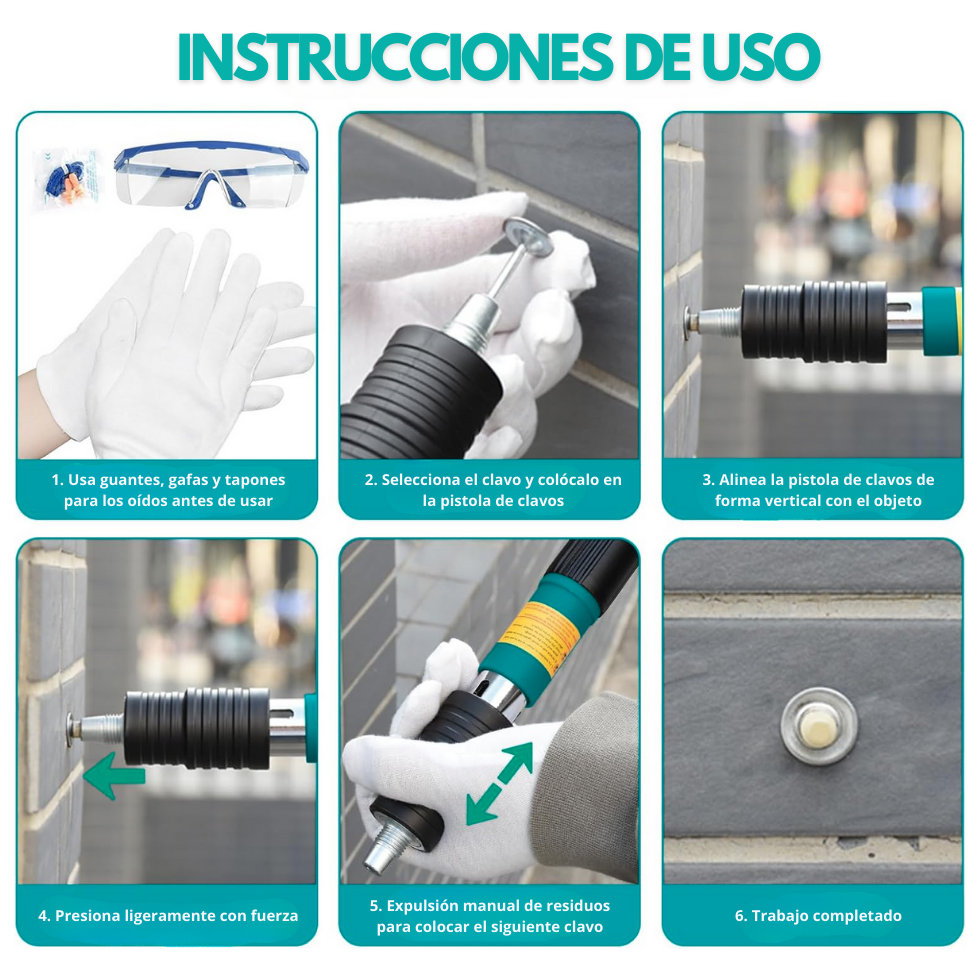 INSTRUCCIONES DE USO

1. Usa guantes, gafas y tapones para los oídos antes de usar

2. Selecciona el clavo y colócalo en la pistola de clavos

3. Alinea la pistola de clavos de forma vertical con el objeto

4. Presiona ligeramente con fuerza

5. Expulsión manual de residuos para colocar el siguiente clavo

6. Trabajo completado