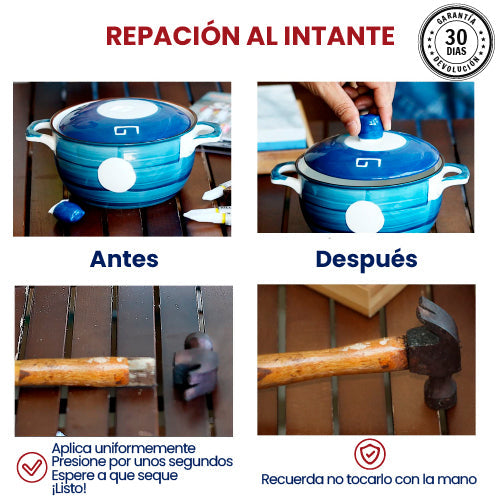 REPACIÓN AL INTANTE

GARANTÍA
30
DIAS
DEVOLUCIÓN

Antes

Después

Aplica uniformemente
Presione por unos segundos
Espere a que seque
¡Listo!

Recuerda no tocarlo con la mano