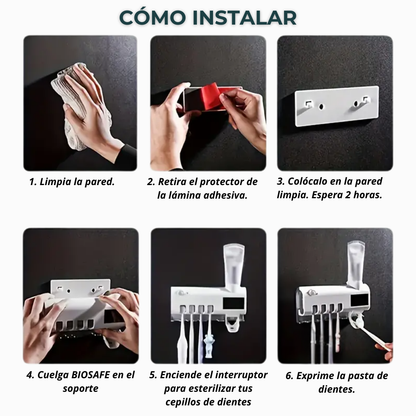 CÓMO INSTALAR

1. Limpia la pared.

2. Retira el protector de la lámina adhesiva.

3. Colócalo en la pared limpia. Espera 2 horas.

4. Cuelga BIOSAFE en el soporte

5. Enciende el interruptor para esterilizar tus cepillos de dientes

6. Exprime la pasta de dientes.