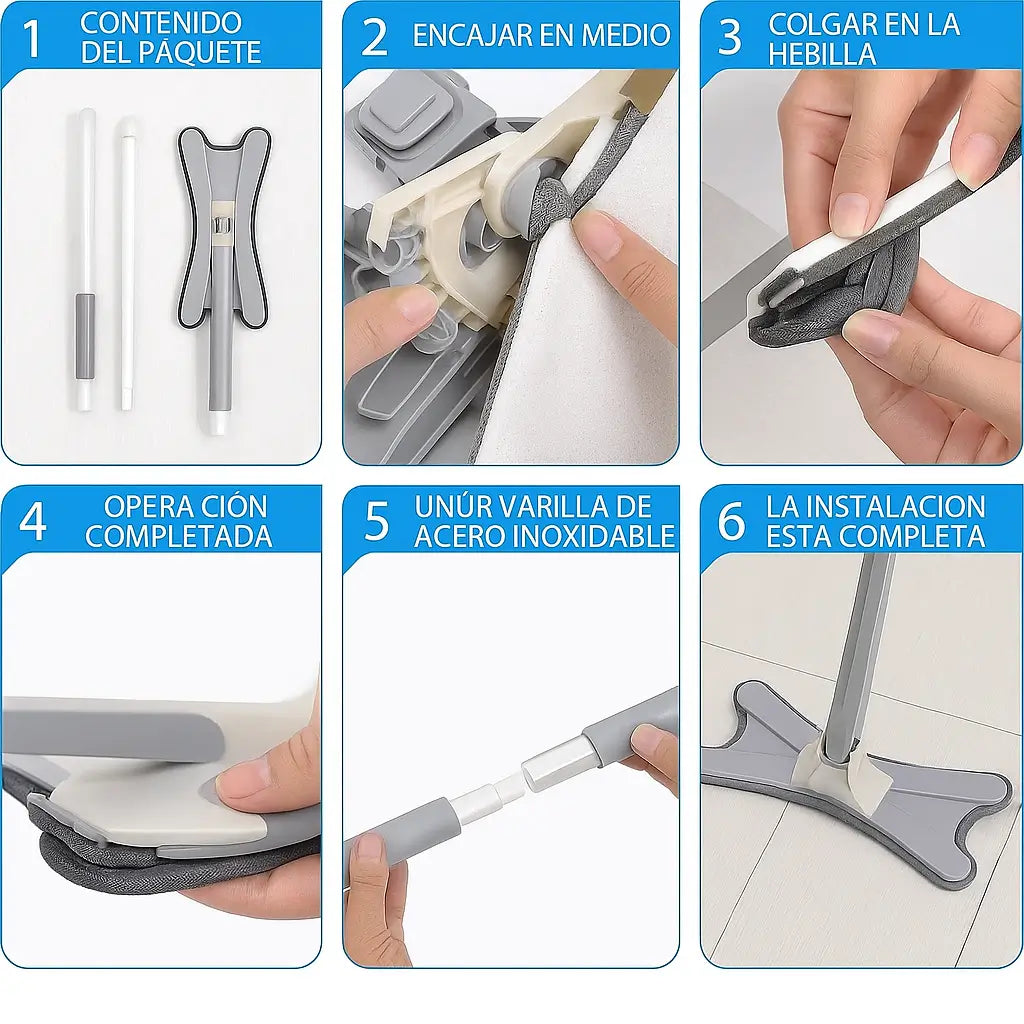 1 CONTENIDO DEL PÁQUETE

2 ENCAJAR EN MEDIO

3 COLGAR EN LA HEBILLA

4 OPERA CIÓN COMPLETADA

5 UNÚR VARILLA DE ACERO INOXIDABLE

6 LA INSTALACION ESTA COMPLETA